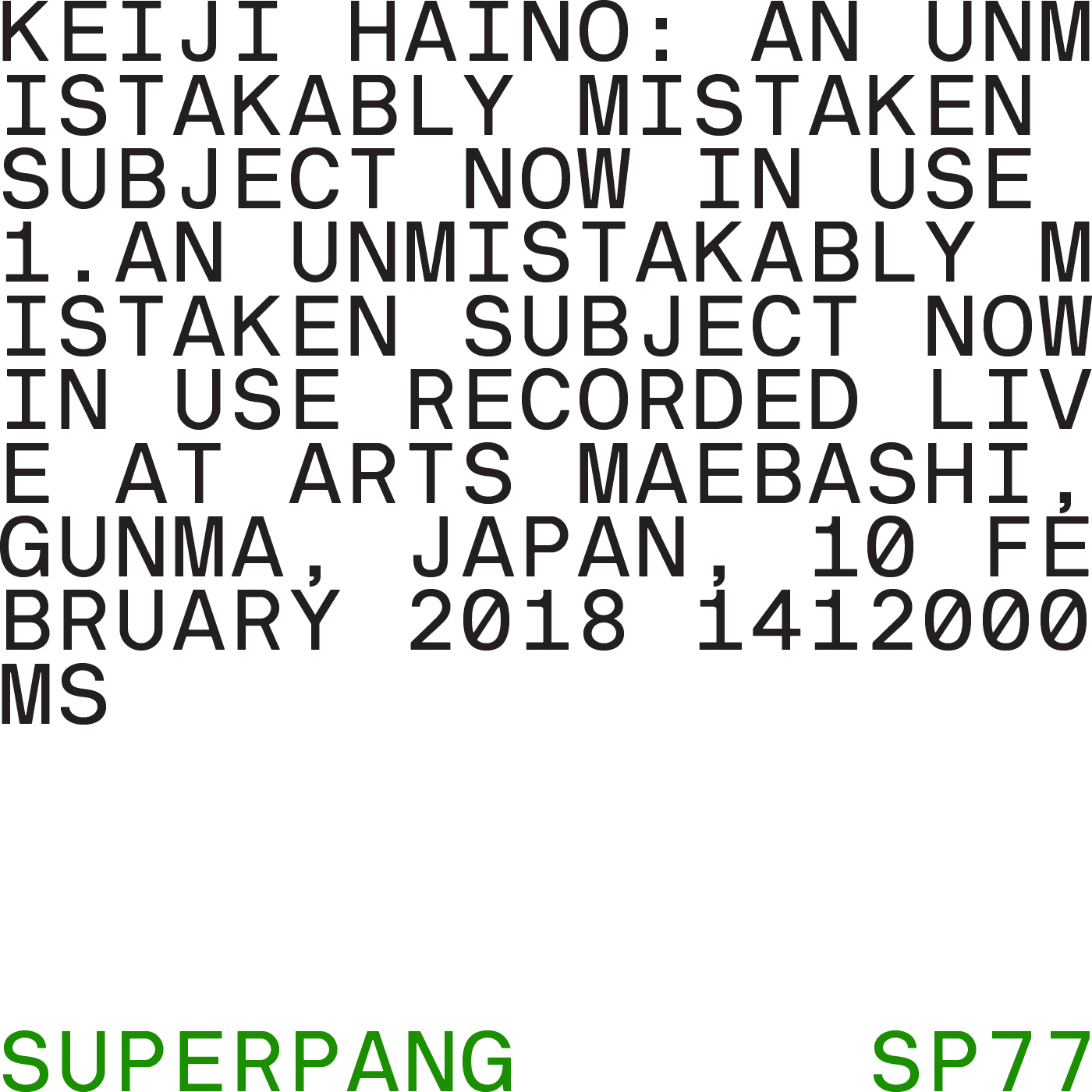 KEIJI HAINO: AN UNMISTAKABLY MISTAKEN SUBJECT NOW IN USE 1.AN UNMISTAKABLY MISTAKEN SUBJECT NOW IN USE RECORDED LIVE AT ARTS MAEBASHI, GUNMA, JAPAN, 10 FEBRUARY 2018 1412000 MS

SUPERPANG SP77